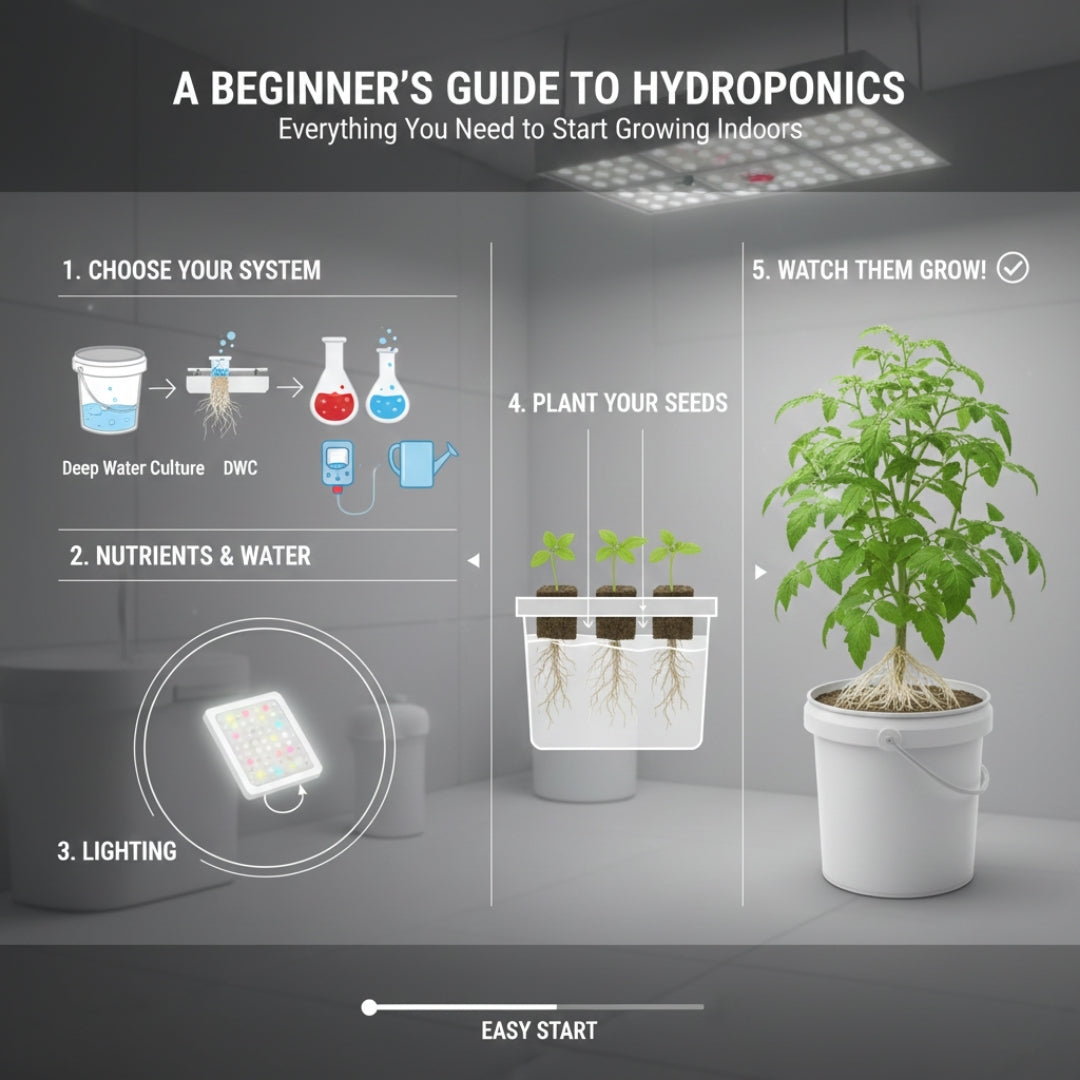 A BEGINNER'S GUIDE TO HYDROPONICS
Everything You Need to Start Growing Indoors

1. CHOOSE YOUR SYSTEM

Deep Water Culture DWC

2. NUTRIENTS & WATER

3. LIGHTING

4. PLANT YOUR SEEDS

5. WATCH THEM GROW!

EASY START